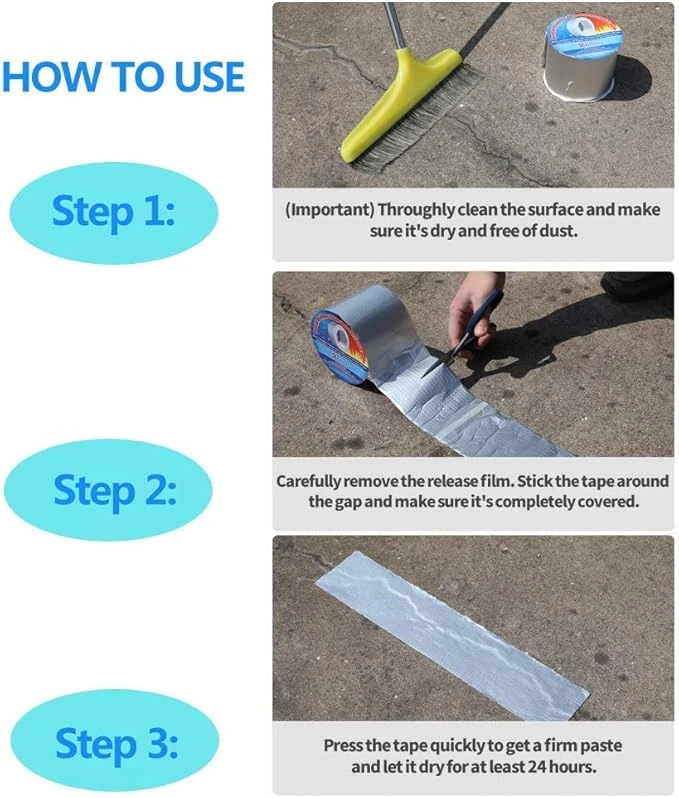 HOW TO USE

Step 1:

(Important) Throughly clean the surface and make sure it's dry and free of dust.

Step 2:

Carefully remove the release film. Stick the tape around the gap and make sure it's completely covered.

Step 3:

Press the tape quickly to get a firm paste and let it dry for at least 24 hours.